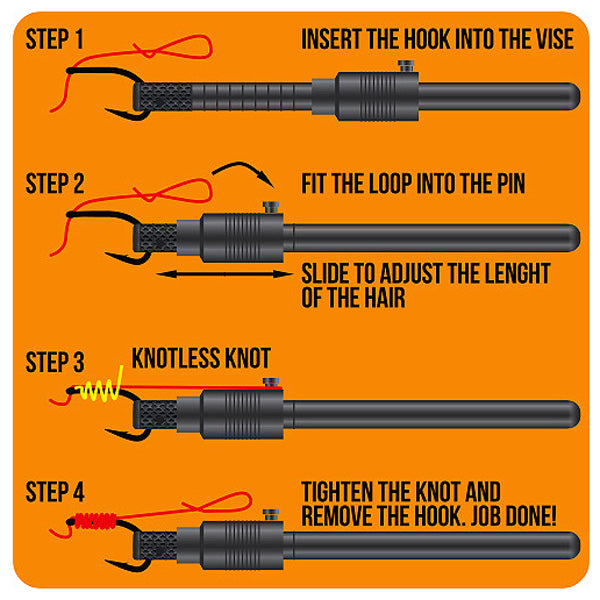 STEP 1

INSERT THE HOOK INTO THE VISE

STEP 2

FIT THE LOOP INTO THE PIN

SLIDE TO ADJUST THE LENGHT OF THE HAIR

STEP 3

KNOTLESS KNOT

STEP 4

TIGHTEN THE KNOT AND REMOVE THE HOOK. JOB DONE!