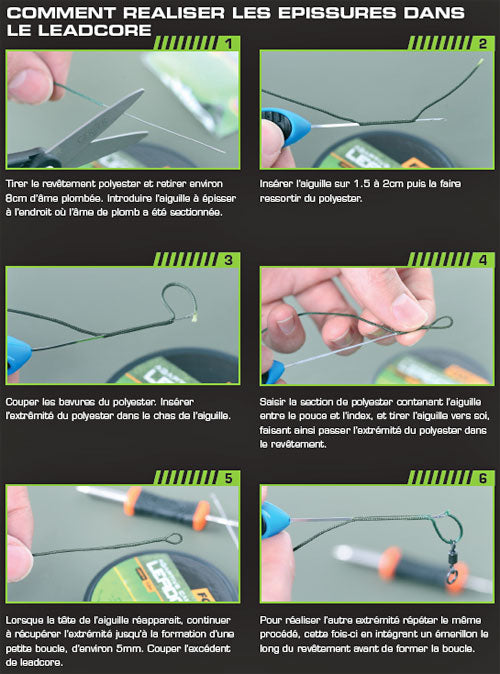 COMMENT REALISER LES EPISSURES DANS LE LEADCORE

1

Tirer le revêtement polyester et retirer environ 8cm d'âme plombée. Introduire l'aiguille à épisser à l'endroit où l'âme de plomb a été sectionnée.

2

Insérer l'aiguille sur 1.5 à 2cm puis la faire ressortir du polyester.

3

Couper les bavures du polyester. Insérer l'extrémité du polyester dans le chas de l'aiguille.

4

Saisir la section de polyester contenant l'aiguille entre le pouce et l'index, et tirer l'aiguille vers soi, faisant ainsi passer l'extrémité du polyester dans le revêtement.

5

Lorsque la tête de l'aiguille réapparait, continuer à récupérer l'extrémité jusqu'à la formation d'une petite boucle, d'environ 5mm. Couper l'excédent de leadcore.

6

Pour réaliser l'autre extrémité répéter le même procédé, cette fois-ci en intégrant un émerillon le long du revêtement avant de former la boucle.