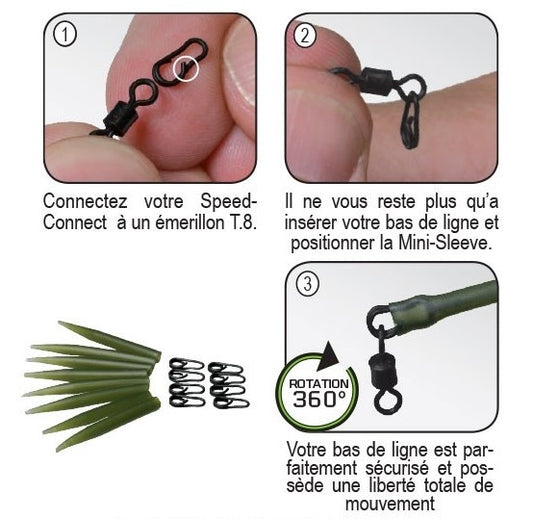 1

Connectez votre Speed-Connect à un émerillon T.8.

2

Il ne vous reste plus qu'a insérer votre bas de ligne et positionner la Mini-Sleeve.

3

ROTATION 360°

Votre bas de ligne est parfaitement sécurisé et possède une liberté totale de mouvement