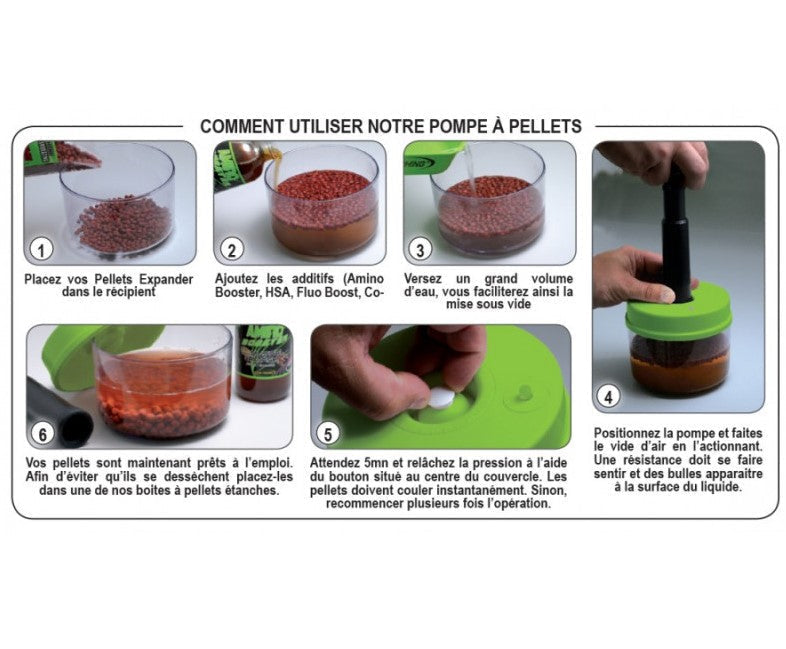 COMMENT UTILISER NOTRE POMPE À PELLETS

1

Placez vos Pellets Expander dans le récipient

2

Ajoutez les additifs (Amino Booster, HSA, Fluo Boost, Co-

3

Versez un grand volume d'eau, vous faciliterez ainsi la mise sous vide

4

Positionnez la pompe et faites le vide d'air en l'actionnant. Une résistance doit se faire sentir et des bulles apparaitre à la surface du liquide.

6

Vos pellets sont maintenant prêts à l'emploi. Afin d'éviter qu'ils se dessèchent placez-les dans une de nos boites à pellets étanches.

5

Attendez 5mn et relâchez la pression à l'aide du bouton situé au centre du couvercle. Les pellets doivent couler instantanément. Sinon, recommencer plusieurs fois l'opération.